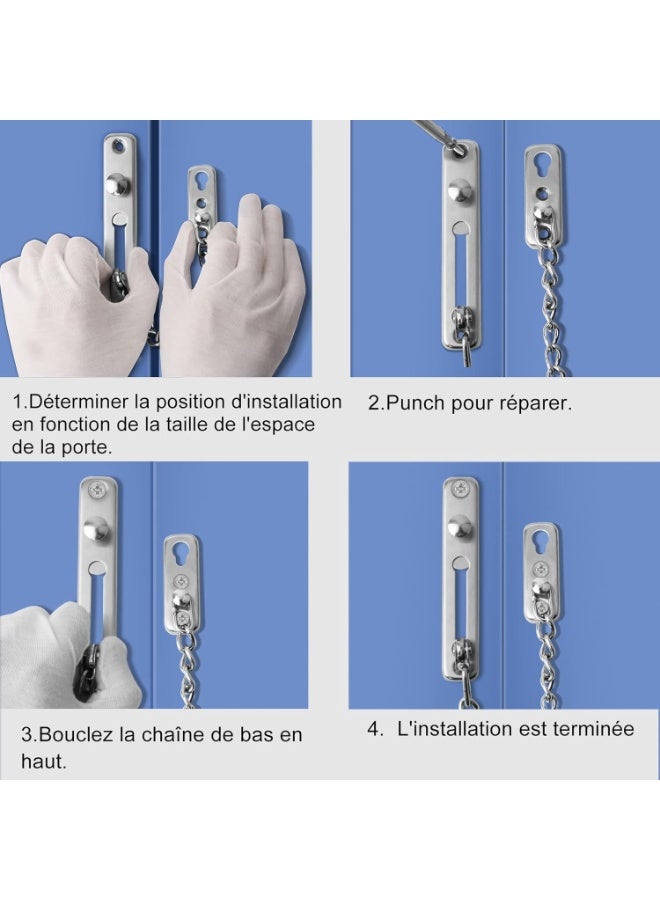 1.Déterminer la position d'installation en fonction de la taille de l'espace de la porte.

2.Punch pour réparer.

3.Bouclez la chaîne de bas en haut.

4. L'installation est terminée